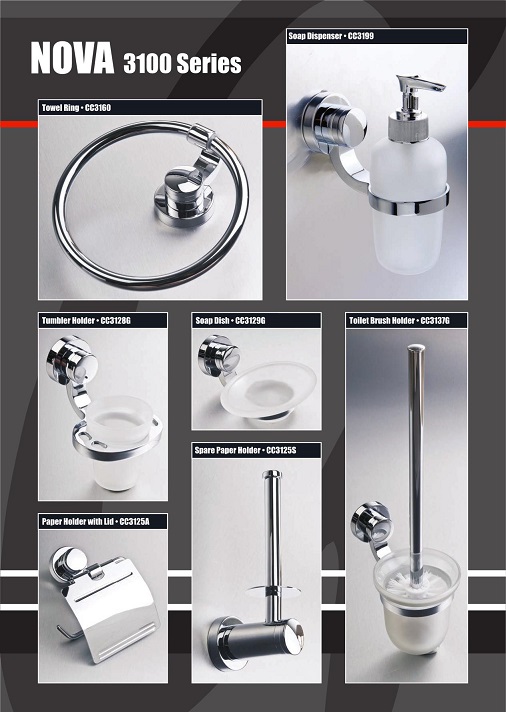 NOVA 3100 Series

Soap Dispenser • CC3199

Towel Ring • CC3160

Tumbler Holder • CC3128G

Soap Dish • CC3129G

Toilet Brush Holder • CC3137G

Spare Paper Holder • CC3125S

Paper Holder with Lid • CC3125A